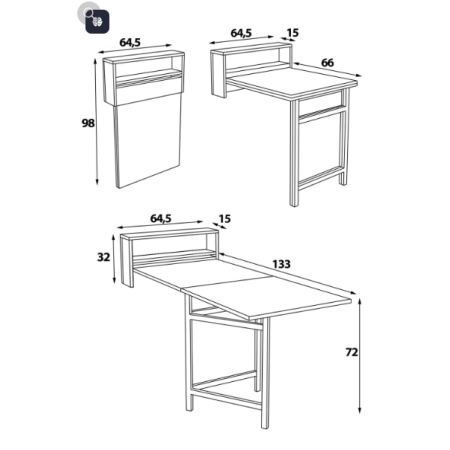 64,5

98

64,5

15

66

64,5

15

32

133

72